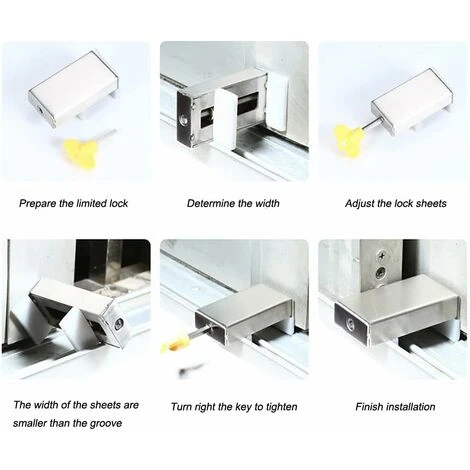 Prepare the limited lock

Determine the width

Adjust the lock sheets

The width of the sheets are smaller than the groove

Turn right the key to tighten

Finish installation