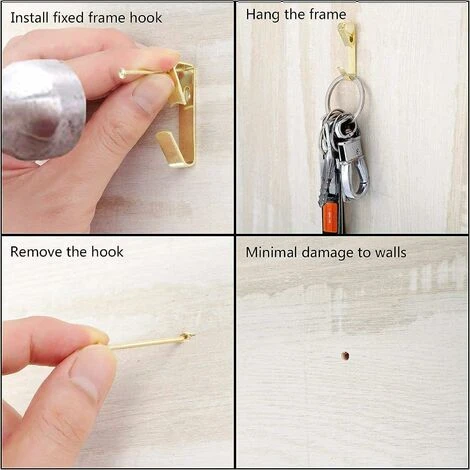 Install fixed frame hook

Hang the frame

Remove the hook

Minimal damage to walls