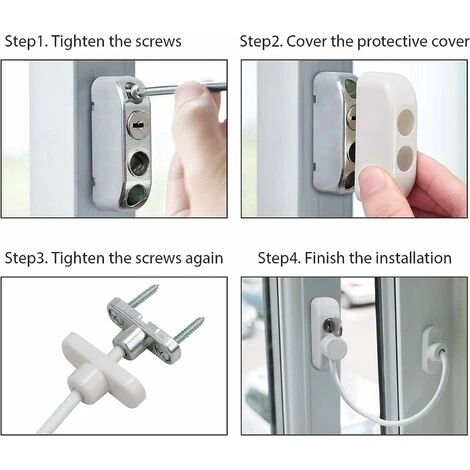 Step1. Tighten the screws

Step2. Cover the protective cover

Step3. Tighten the screws again

Step4. Finish the installation