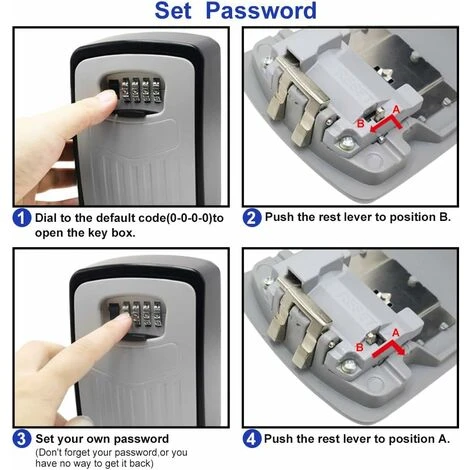 Set Password

A
B

1 Dial to the default code(0-0-0-0)to open the key box.

2 Push the rest lever to position B.

A
B

3 Set your own password
(Don't forget your password,or you have no way to get it back)

4 Push the rest lever to position A.