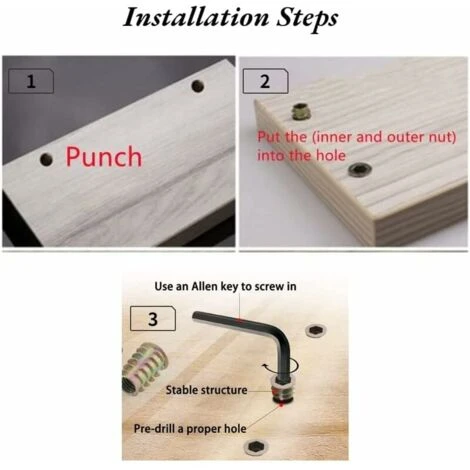 Installation Steps

1

Punch

2

Put the (inner and outer nut) into the hole

Use an Allen key to screw in

3

Stable structure

Pre-drill a proper hole